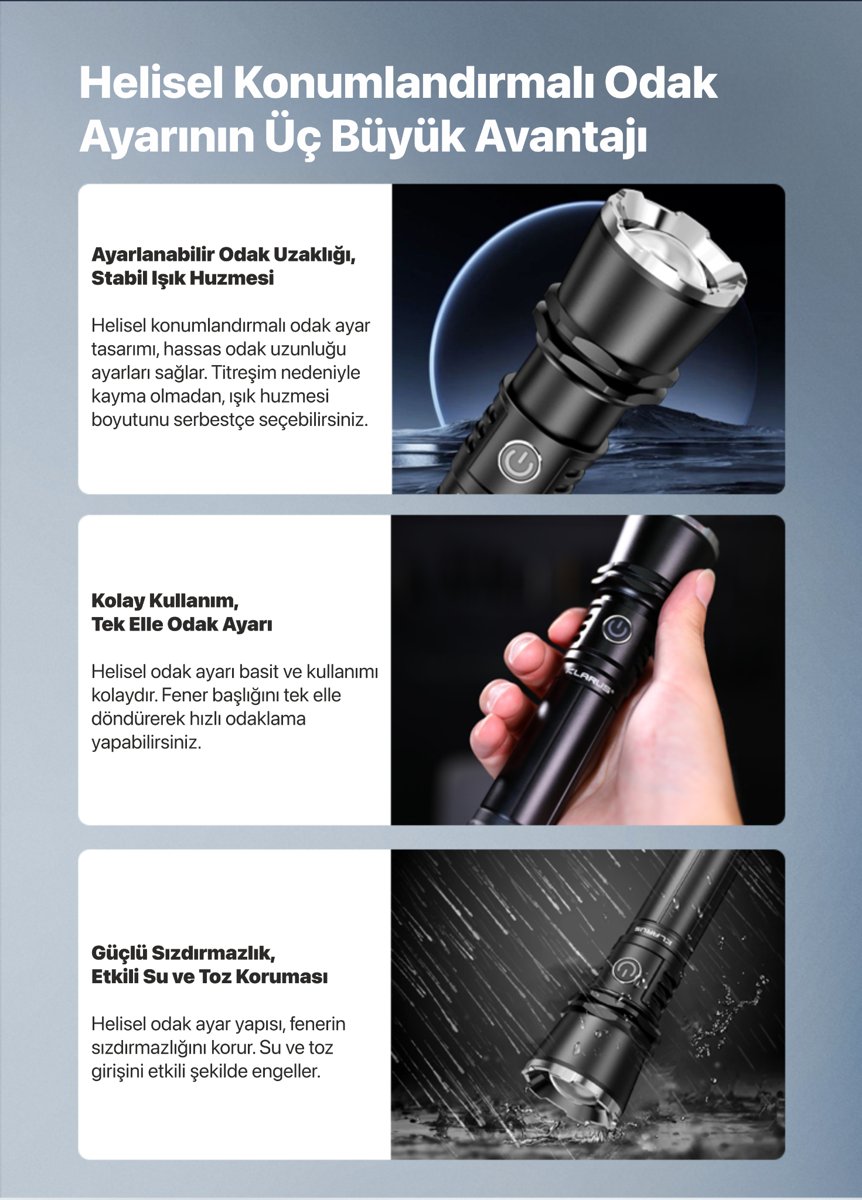 Helisel Konumlandırmalı Odak Ayarının Üç Büyük Avantajı

Ayarlanabilir Odak Uzaklığı, Stabil Işık Huzmesi

Helisel konumlandırmalı odak ayar tasarımı, hassas odak uzunluğu ayarları sağlar. Titreşim nedeniyle kayma olmadan, ışık huzmesi boyutunu serbestçe seçebilirsiniz.

Kolay Kullanım, Tek Elle Odak Ayarı

Helisel odak ayarı basit ve kullanımı kolaydır. Fener başlığını tek elle döndürerek hızlı odaklama yapabilirsiniz.

KLARUS

Güçlü Sızdırmazlık, Etkili Su ve Toz Koruması

Helisel odak ayar yapısı, fenerin sızdırmazlığını korur. Su ve toz girişini etkili şekilde engeller.

KLARUS