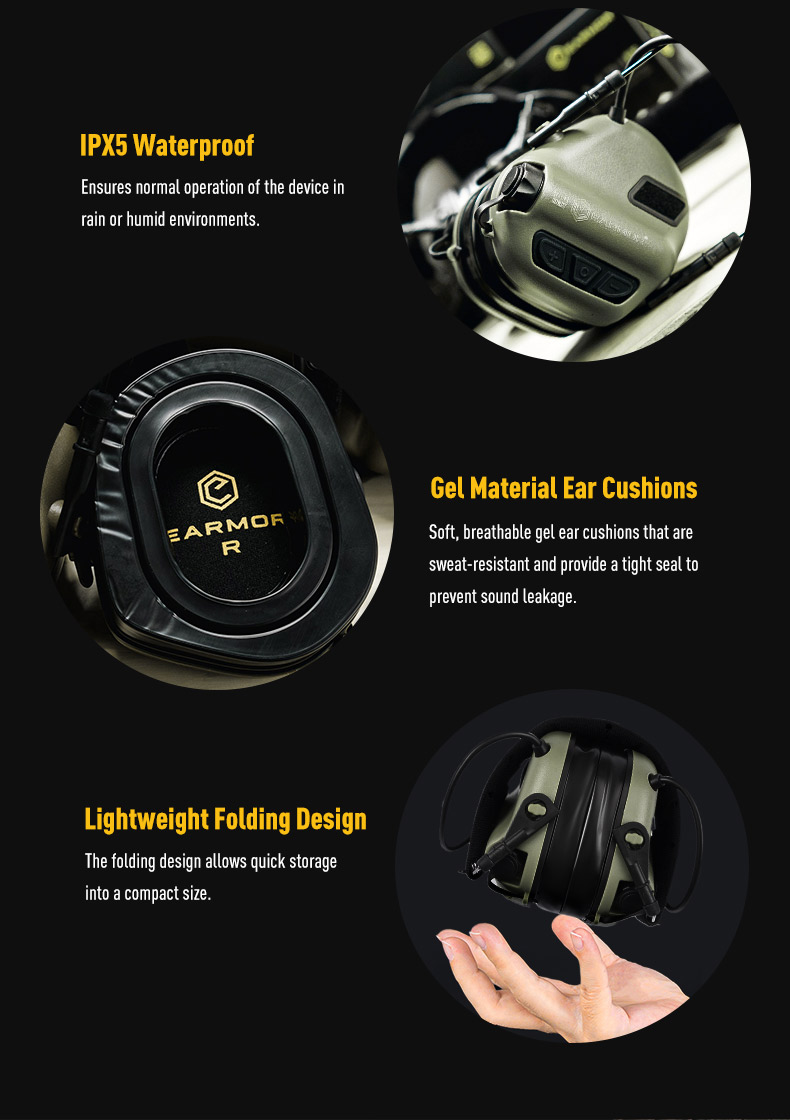 IPX5 Waterproof

Ensures normal operation of the device in rain or humid environments.

EARMOR
R

Gel Material Ear Cushions

Soft, breathable gel ear cushions that are sweat-resistant and provide a tight seal to prevent sound leakage.

Lightweight Folding Design

The folding design allows quick storage into a compact size.